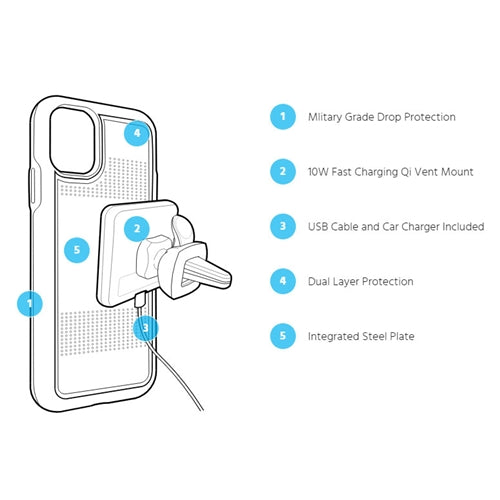 4

2

5

1

3

1 Mlitary Grade Drop Protection

2 10W Fast Charging Qi Vent Mount

3 USB Cable and Car Charger Included

4 Dual Layer Protection

5 Integrated Steel Plate